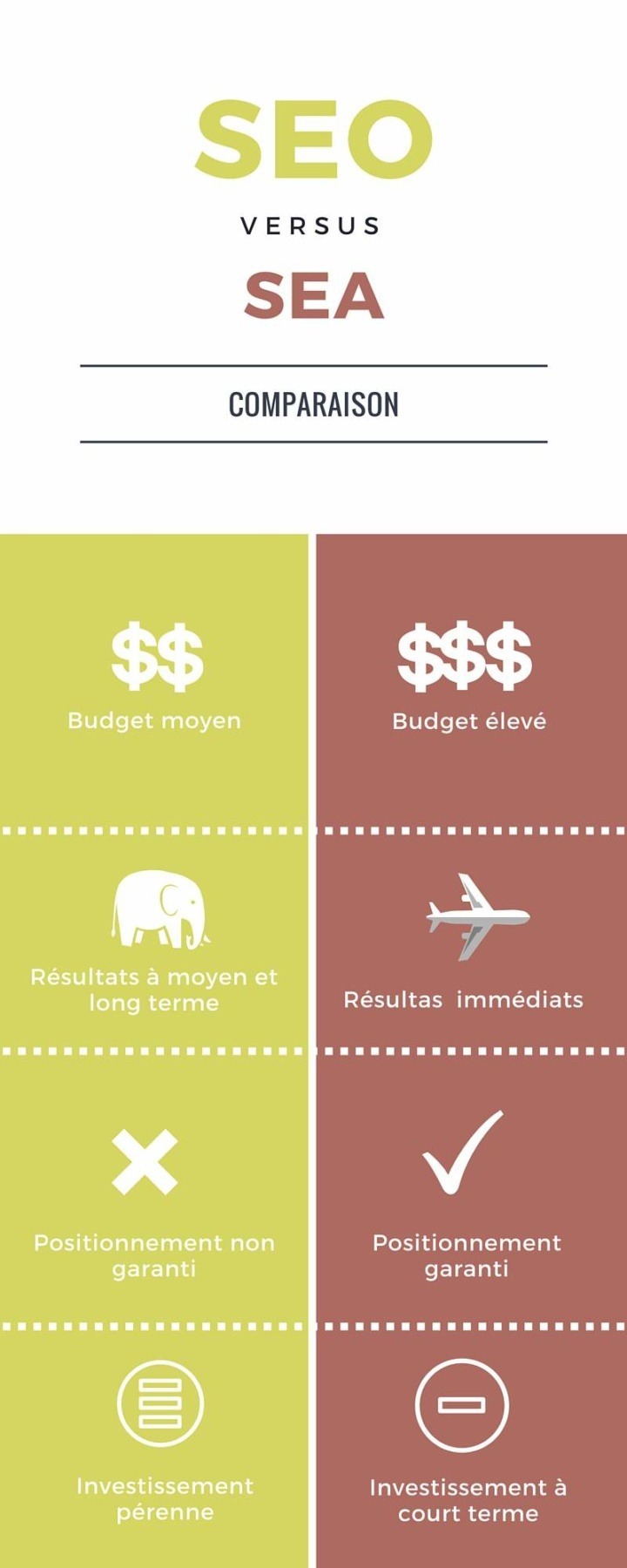 SEO

VERSUS

SEA

COMPARAISON

$$

Budget moyen

Résultats à moyen et long terme

Positionnement non garanti

Investissement pérenne

$$$

Budget élevé

Résultas immédiats

Positionnement garanti

Investissement à court terme